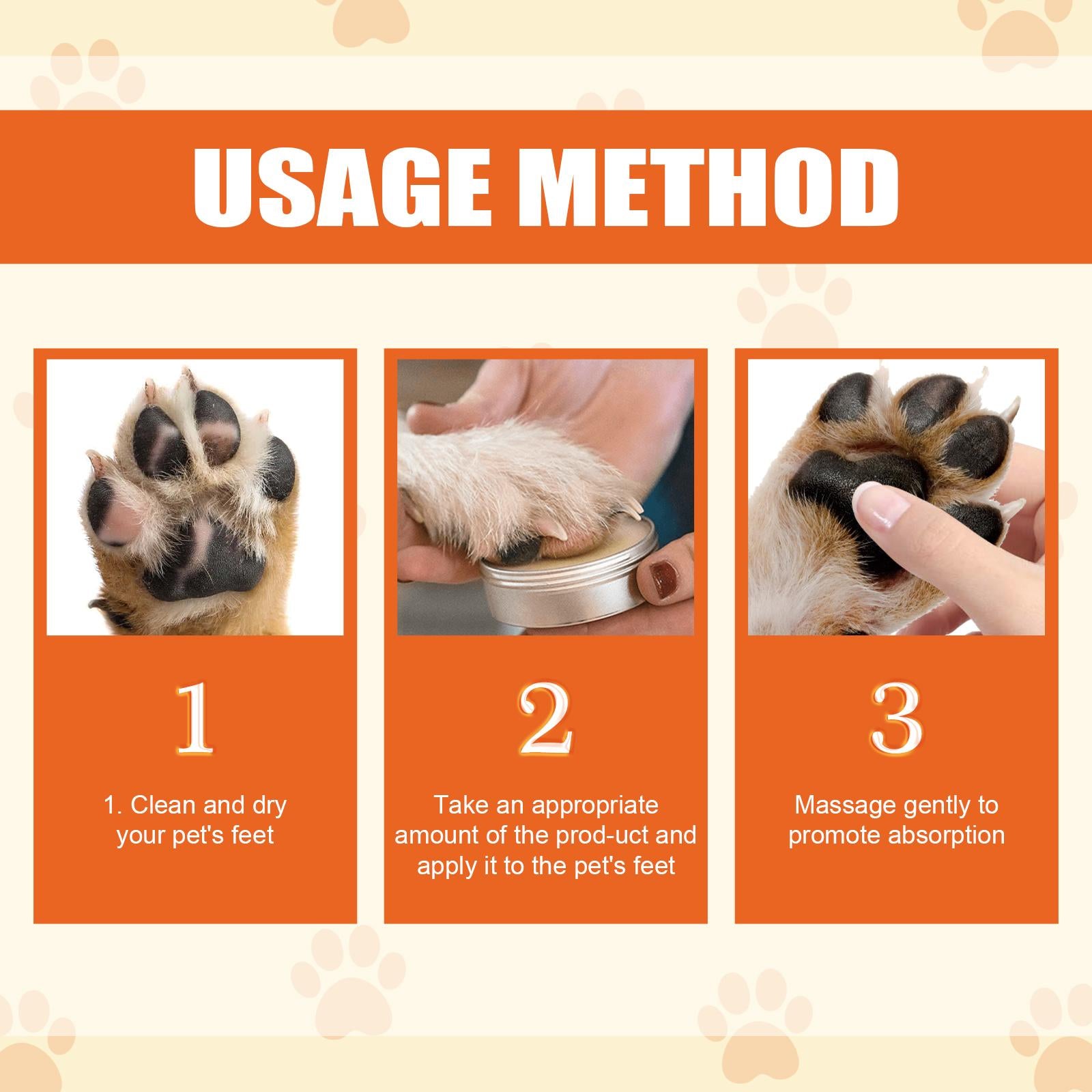 USAGE METHOD

1

1. Clean and dry your pet's feet

2

Take an appropriate amount of the prod-uct and apply it to the pet's feet

3

Massage gently to promote absorption