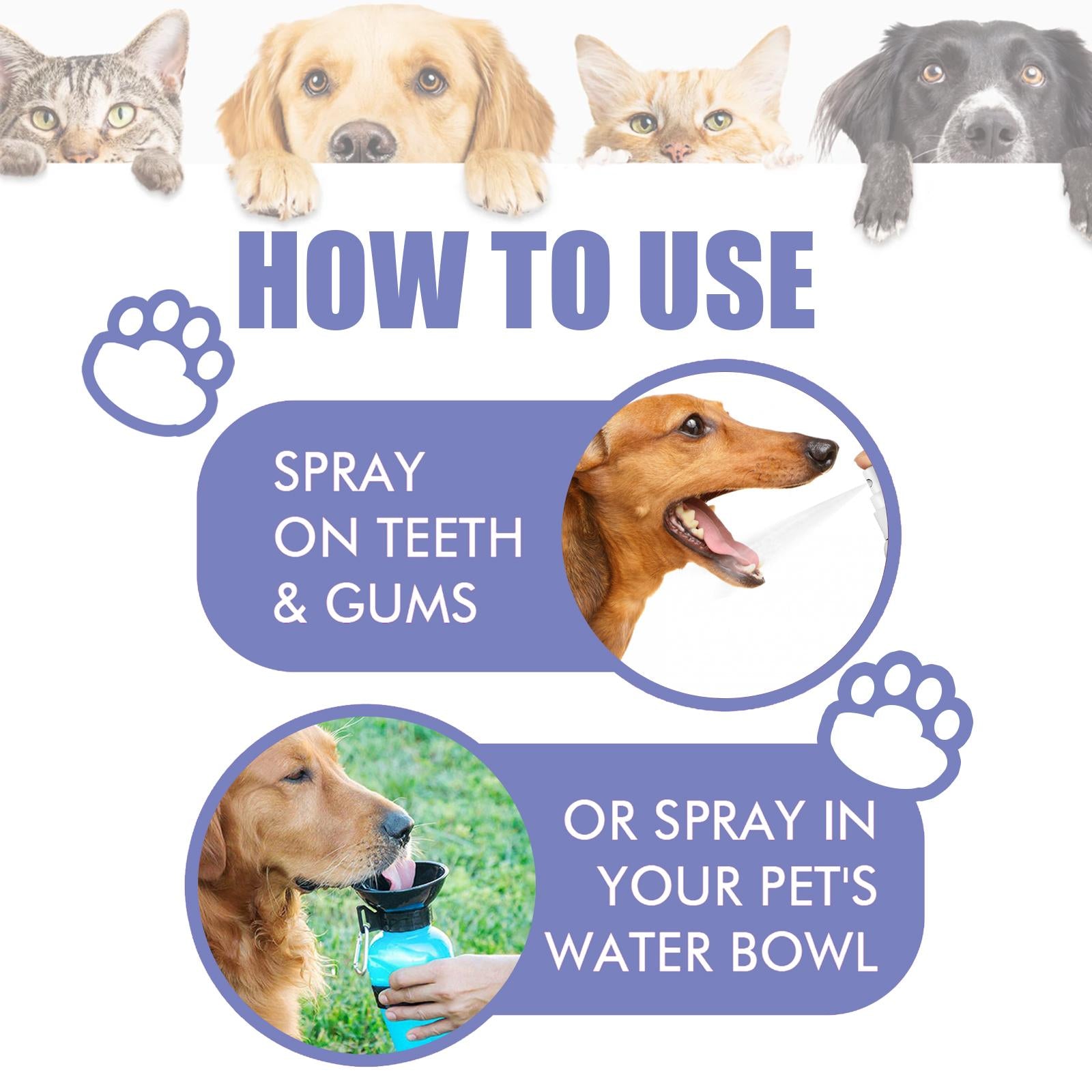 HOW TO USE

SPRAY ON TEETH & GUMS

OR SPRAY IN YOUR PET'S WATER BOWL